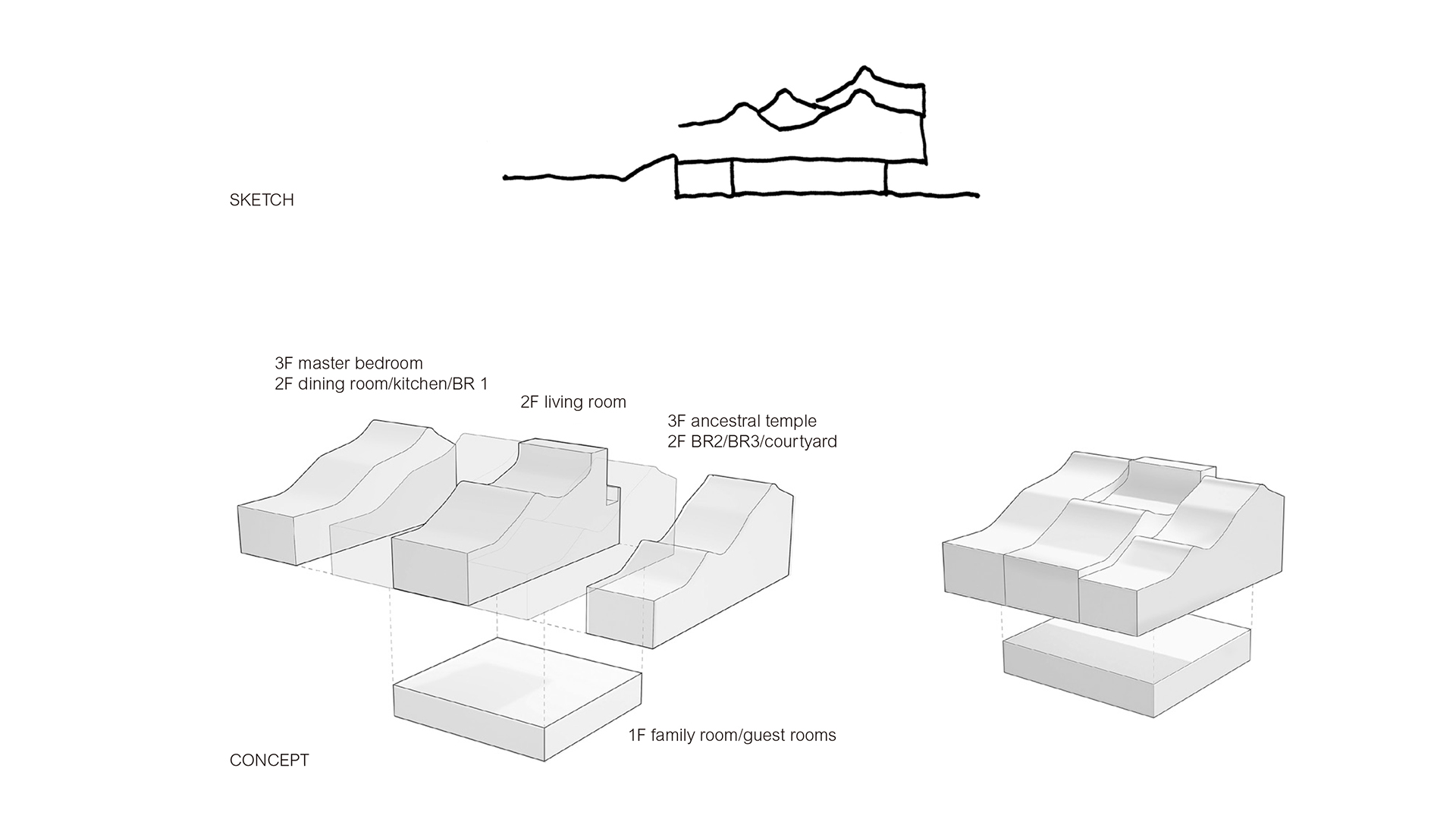 SKETCH

3F master bedroom
2F dining room/kitchen/BR 1

2F living room

3F ancestral temple
2F BR2/BR3/courtyard

1F family room/guest rooms

CONCEPT